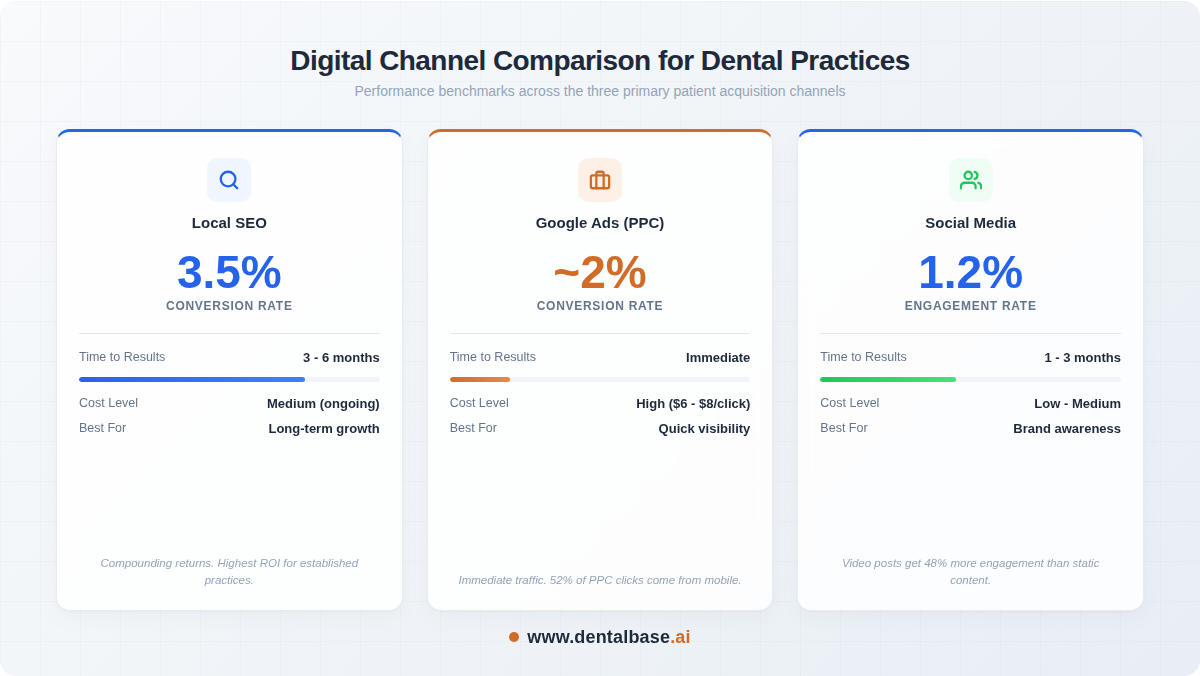 Digital Channel Comparison for Dental Practices

Performance benchmarks across the three primary patient acquisition channels

Local SEO

3.5%

CONVERSION RATE

Time to Results 3 - 6 months

Cost Level Medium (ongoing)

Best For Long-term growth

Compounding returns. Highest ROI for established practices.

Google Ads (PPC)

~2%

CONVERSION RATE

Time to Results Immediate

Cost Level High ($6 - $8/click)

Best For Quick visibility

Immediate traffic. 52% of PPC clicks come from mobile.

Social Media

1.2%

ENGAGEMENT RATE

Time to Results 1 - 3 months

Cost Level Low - Medium

Best For Brand awareness

Video posts get 48% more engagement than static content.

www.dentalbase.ai